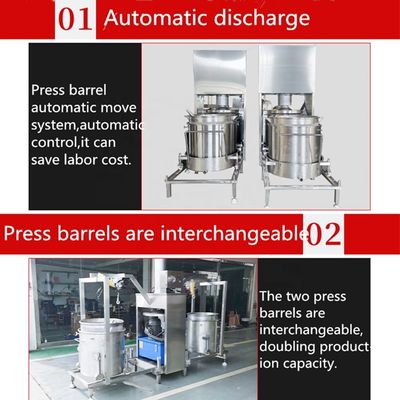 01 Automatic discharge

Press barrel automatic move system,automatic control,it can save labor cost.

Press barrels are interchangeable 02

The two press barrels are interchangeable, doubling production capacity.